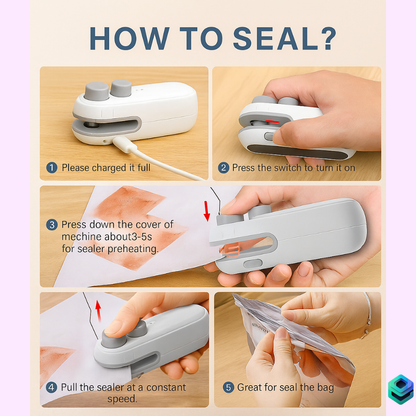 HOW TO SEAL?

1 Please charged it full

2 Press the switch to turn it on

3 Press down the cover of mechine about3-5s for sealer preheating.

4 Pull the sealer at a constant speed.

5 Great for seal the bag